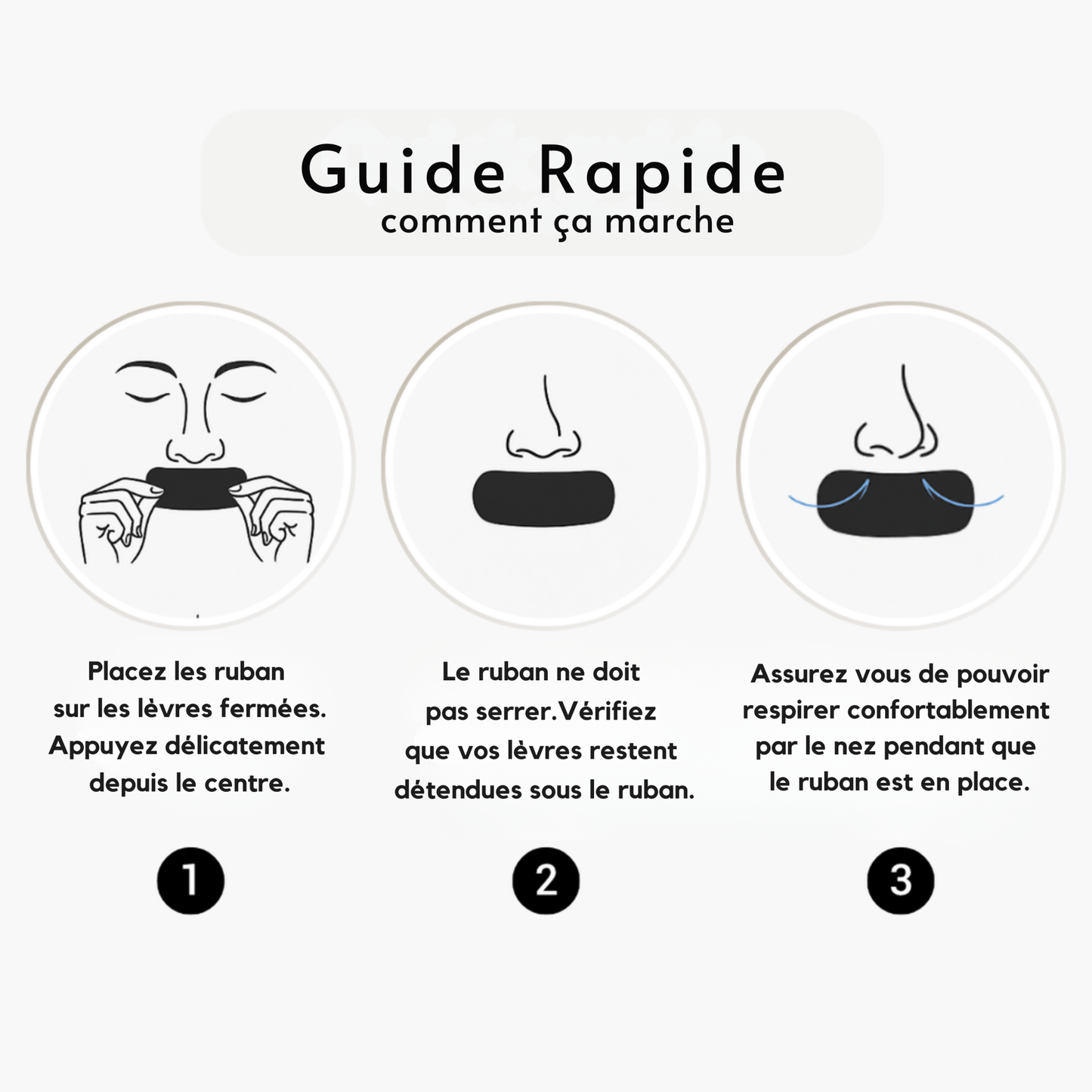 Guide Rapide
comment ça marche

Placez les ruban sur les lèvres fermées. Appuyez délicatement depuis le centre.

1

Le ruban ne doit pas serrer.Vérifiez que vos lèvres restent détendues sous le ruban.

2

Assurez vous de pouvoir respirer confortablement par le nez pendant que le ruban est en place.

3